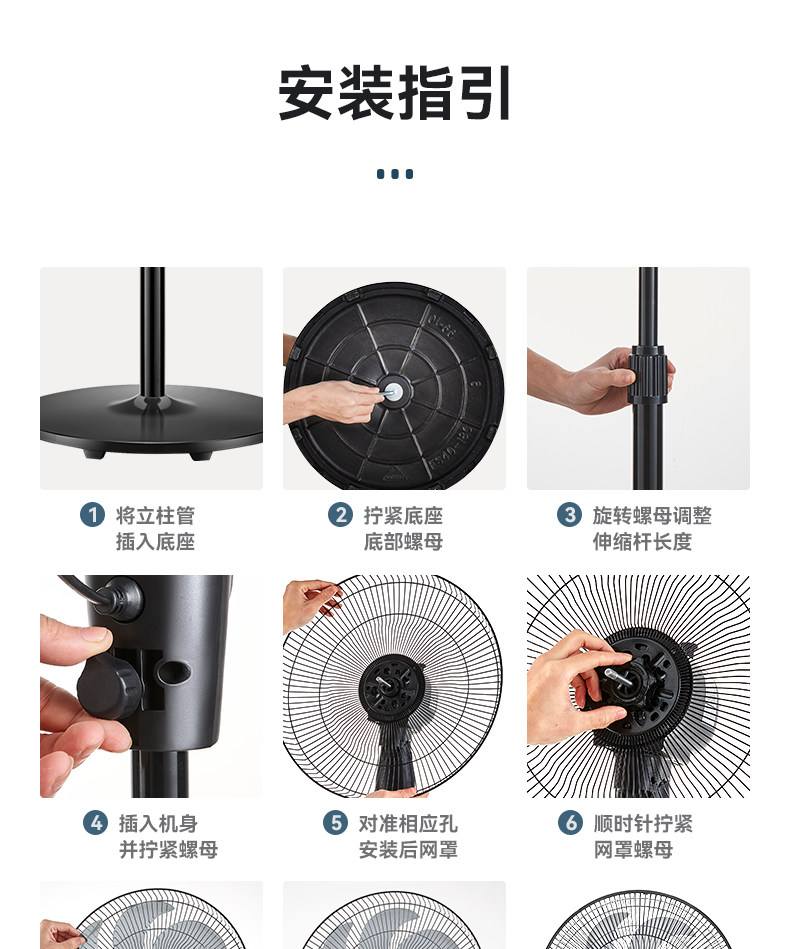 安装指引

1 将立柱管插入底座

2 拧紧底座底部螺母

3 旋转螺母调整伸缩杆长度

4 插入机身并拧紧螺母

5 对准相应孔安装后网罩

6 顺时针拧紧网罩螺母